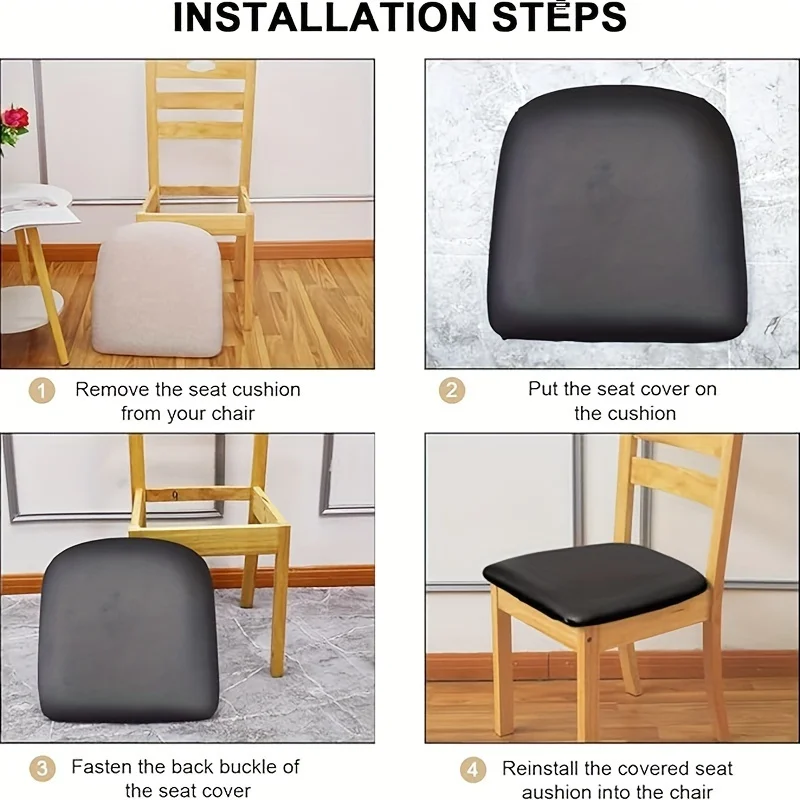 INSTALLATION STEPS

1 Remove the seat cushion from your chair

2 Put the seat cover on the cushion

3 Fasten the back buckle of the seat cover

4 Reinstall the covered seat aushion into the chair